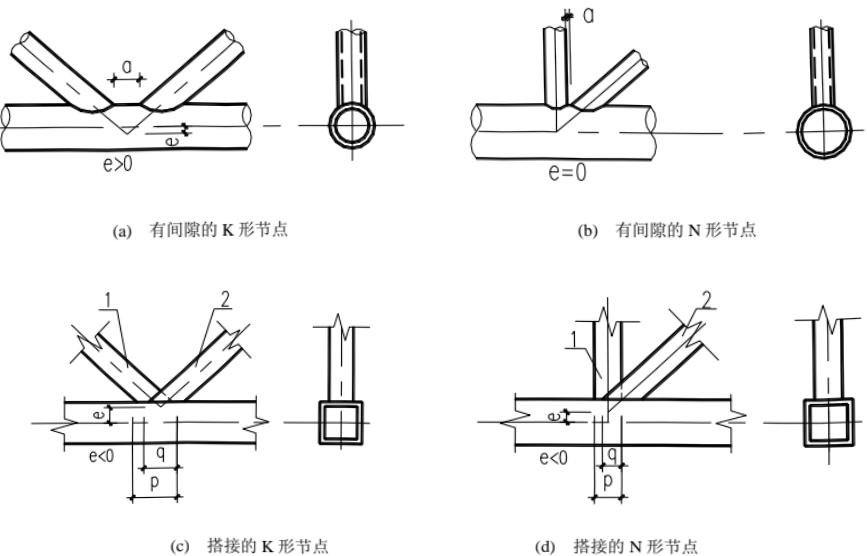 a

e

e>0

(a) 有间隙的 K 形节点

a

e=0

(b) 有间隙的 N 形节点

1

2

e

e<0

q

p

(c) 搭接的 K 形节点

1

2

e

e<0

q

p

(d) 搭接的 N 形节点